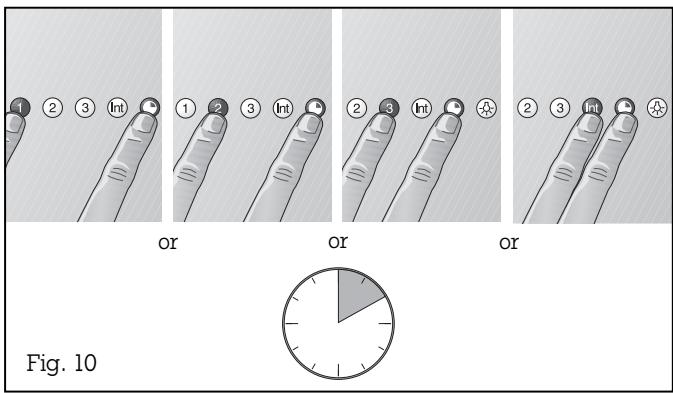 1 2 3 Int

1 2 3 Int

2 3 Int

2 3 Int

or

or

or

Fig. 10