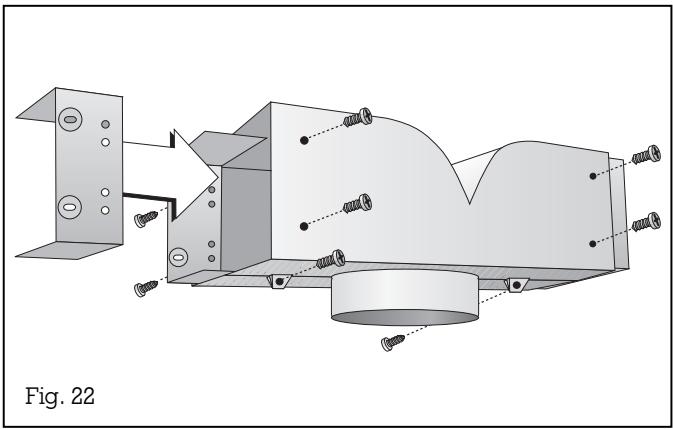 Fig. 22