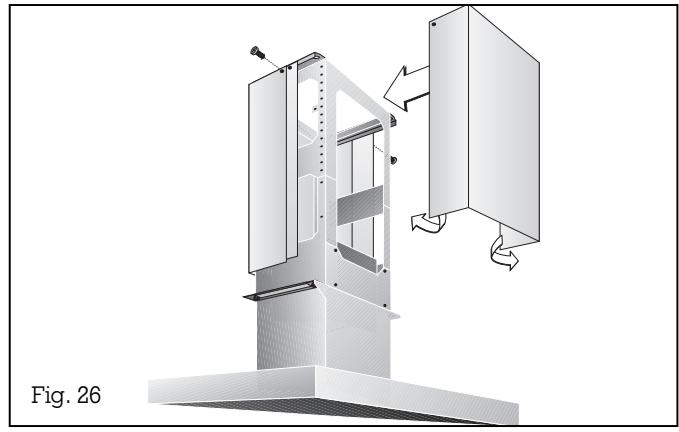 Fig. 26