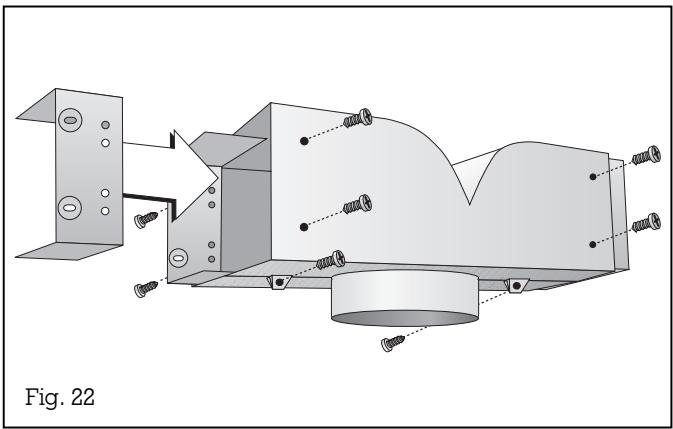 Fig. 22