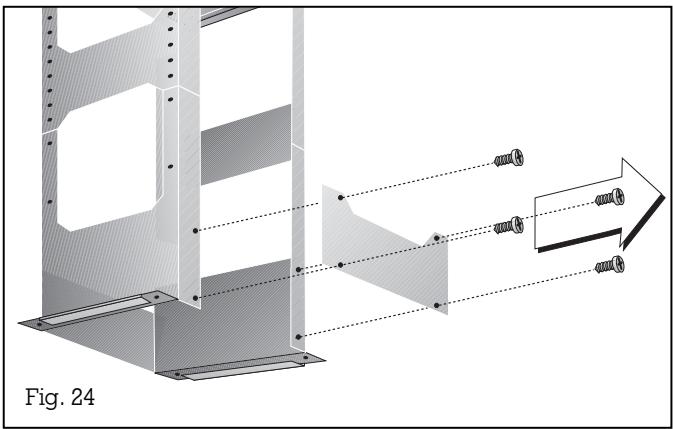 Fig. 24