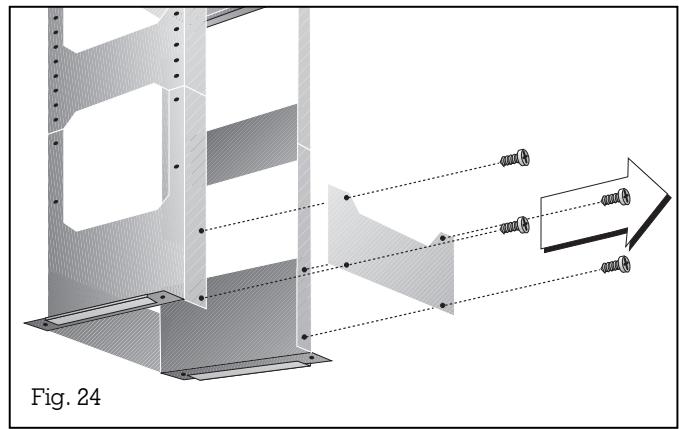 Fig. 24