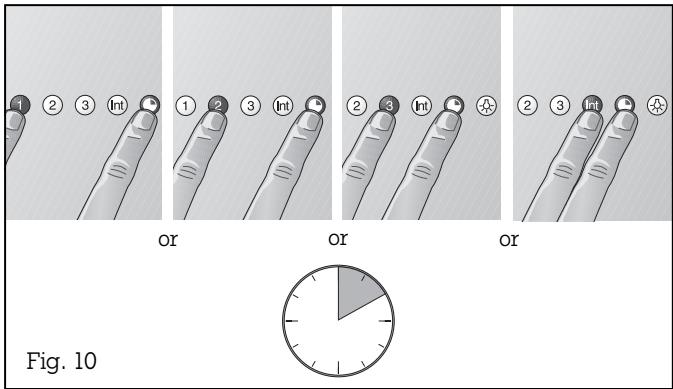 1 2 3 Int

1 2 3 Int

2 3 Int

2 3 Int

or

or

or

Fig. 10