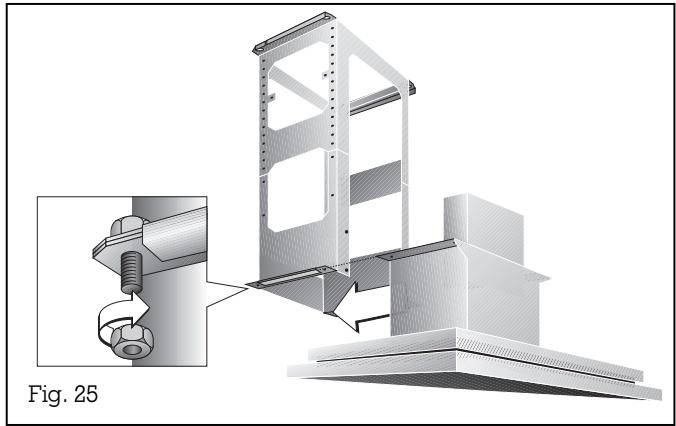 Fig. 25