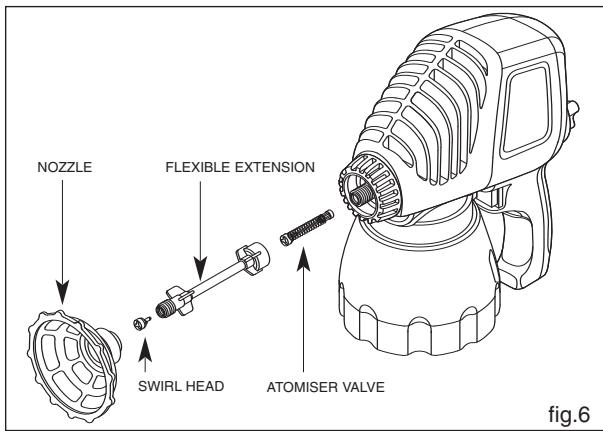 NOZZLE
FLEXIBLE EXTENSION
SWIRL HEAD
ATOMISER VALVE
fig.6