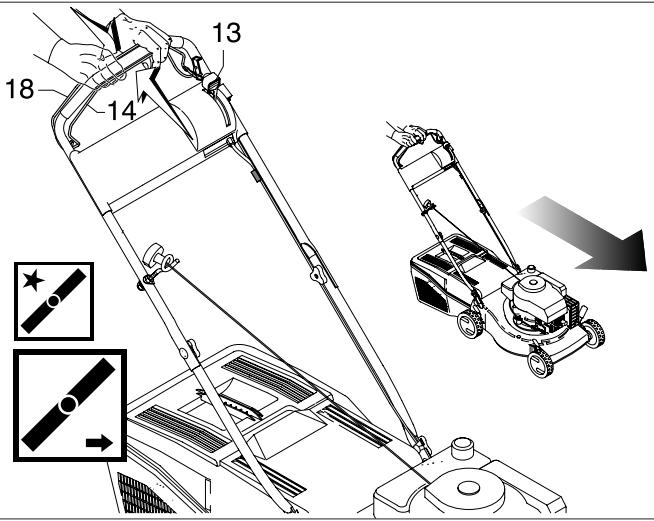 13
18
14