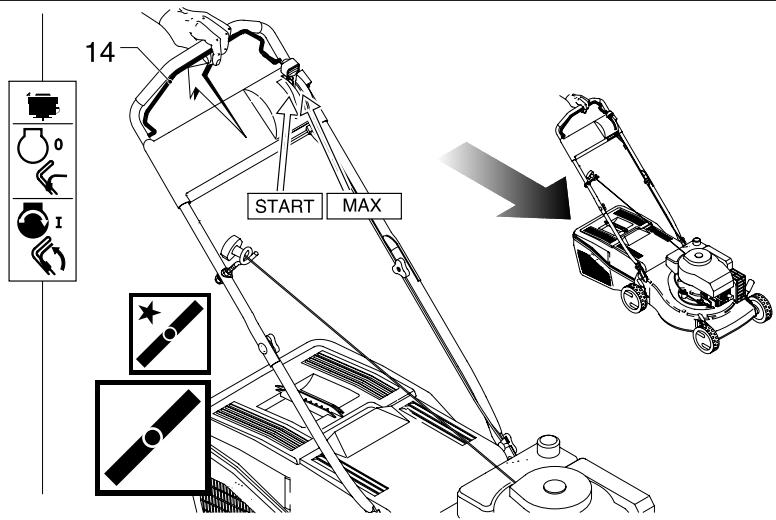 14

0

I

START

MAX