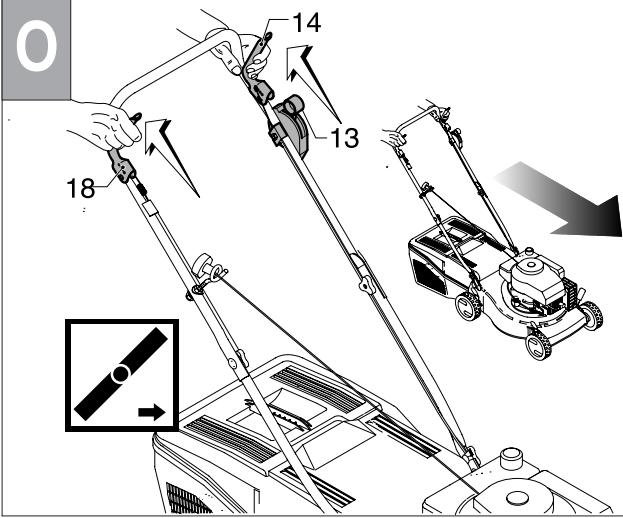 O
14
13
18