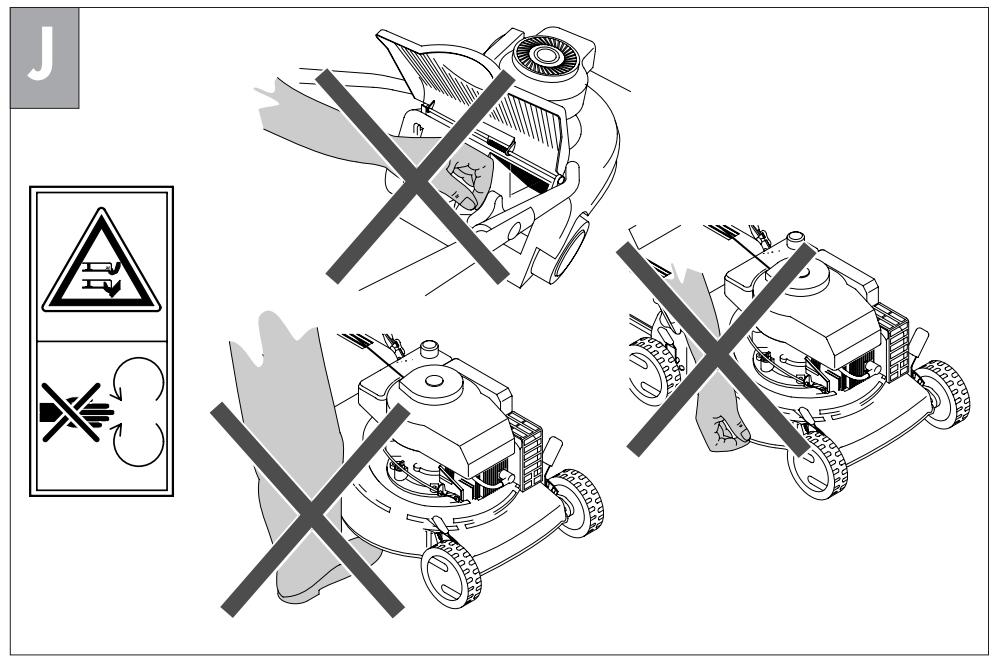 J