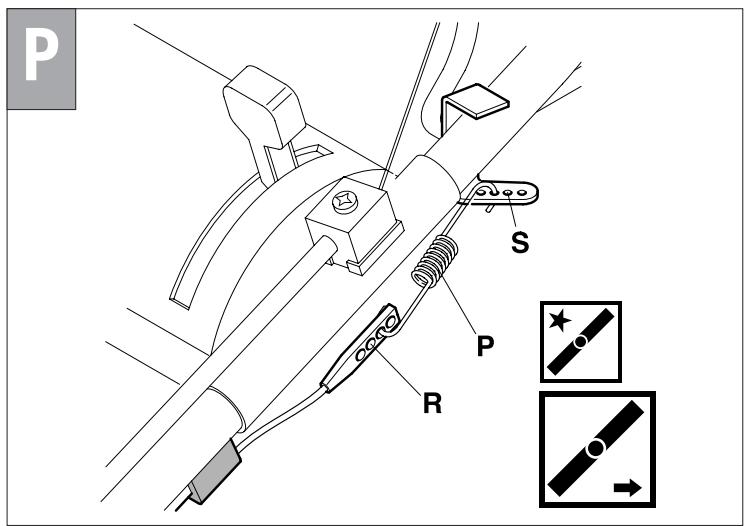 P

S

P

R