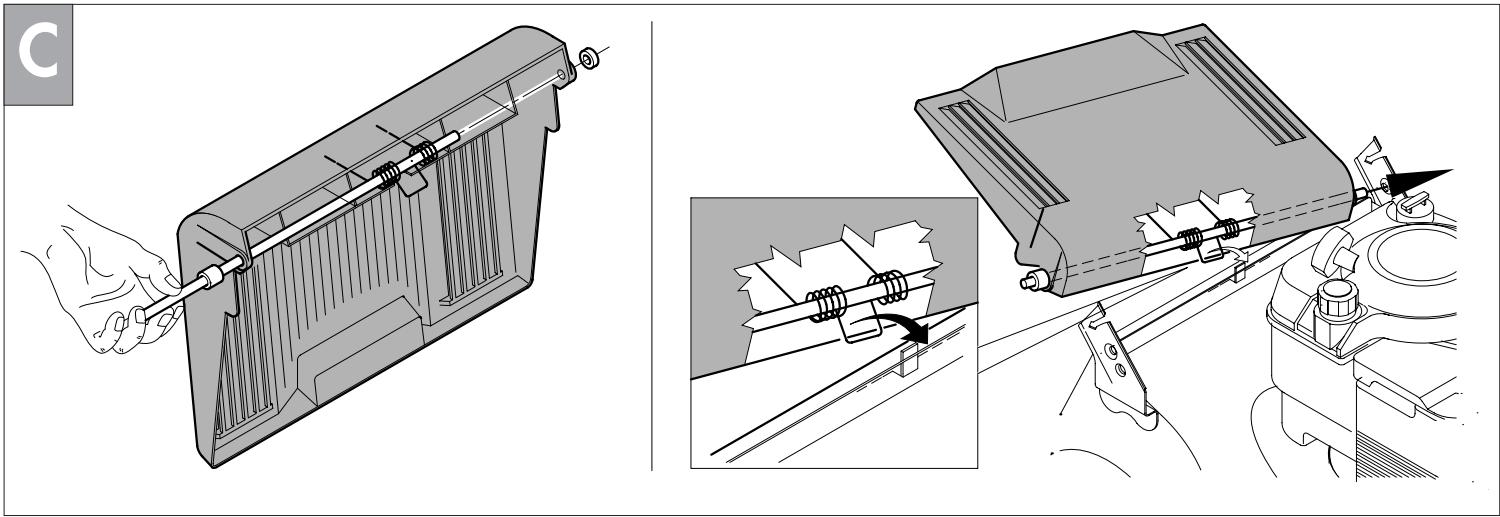 C