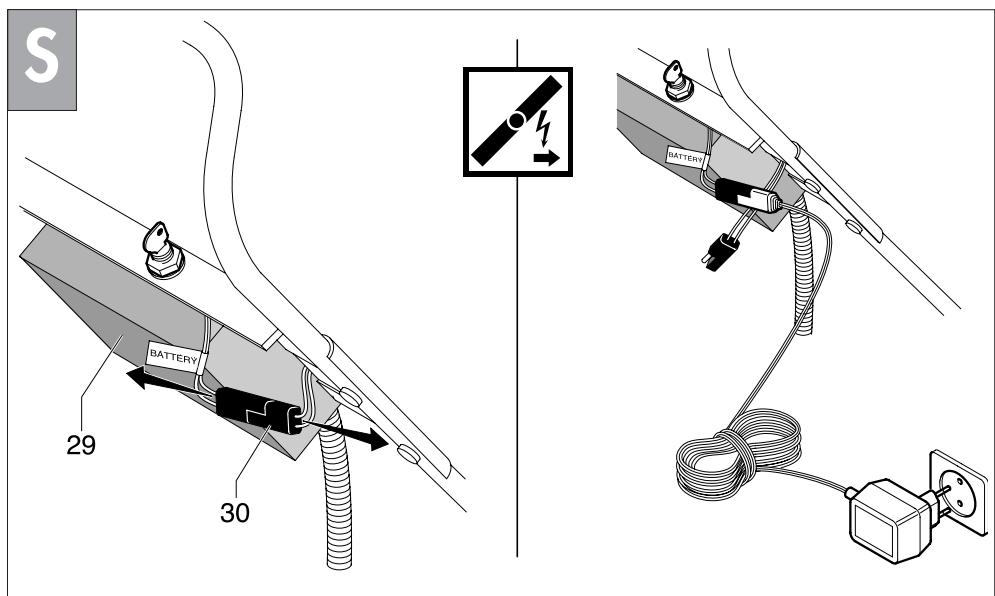 S

BATTERY

29

30

BATTERY