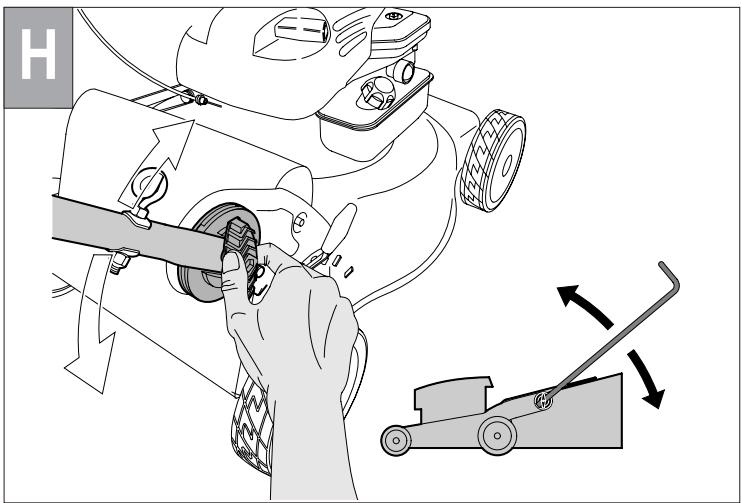 H