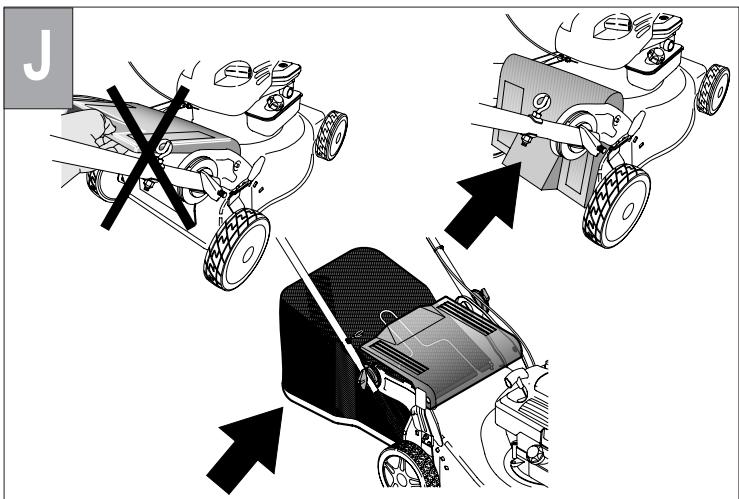 J