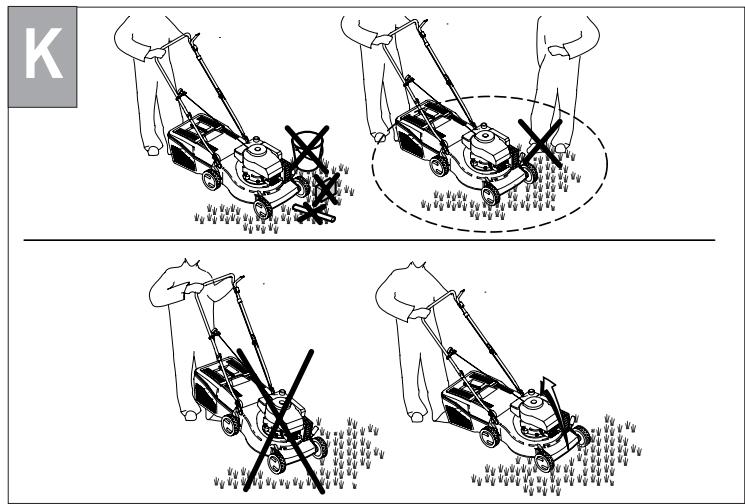 K