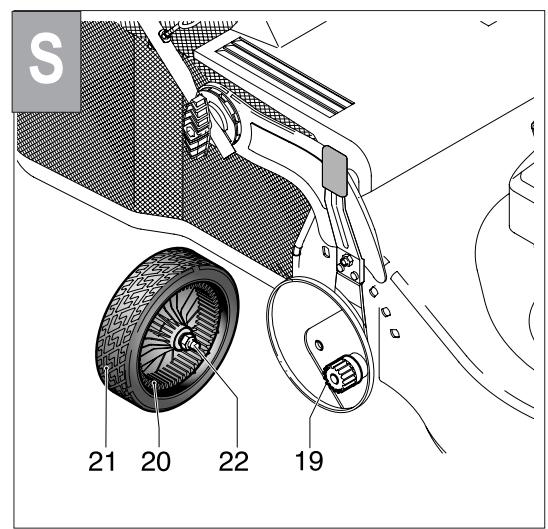 S

21 20 22 19