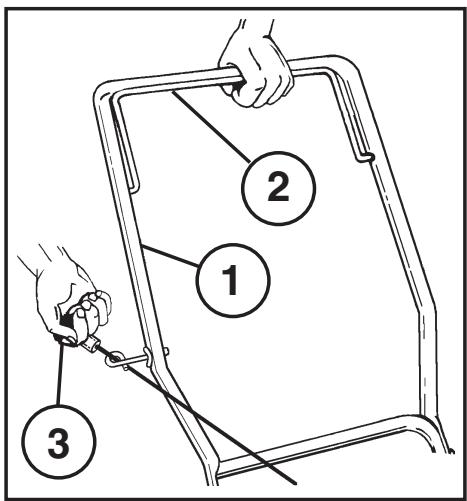 2
1
3