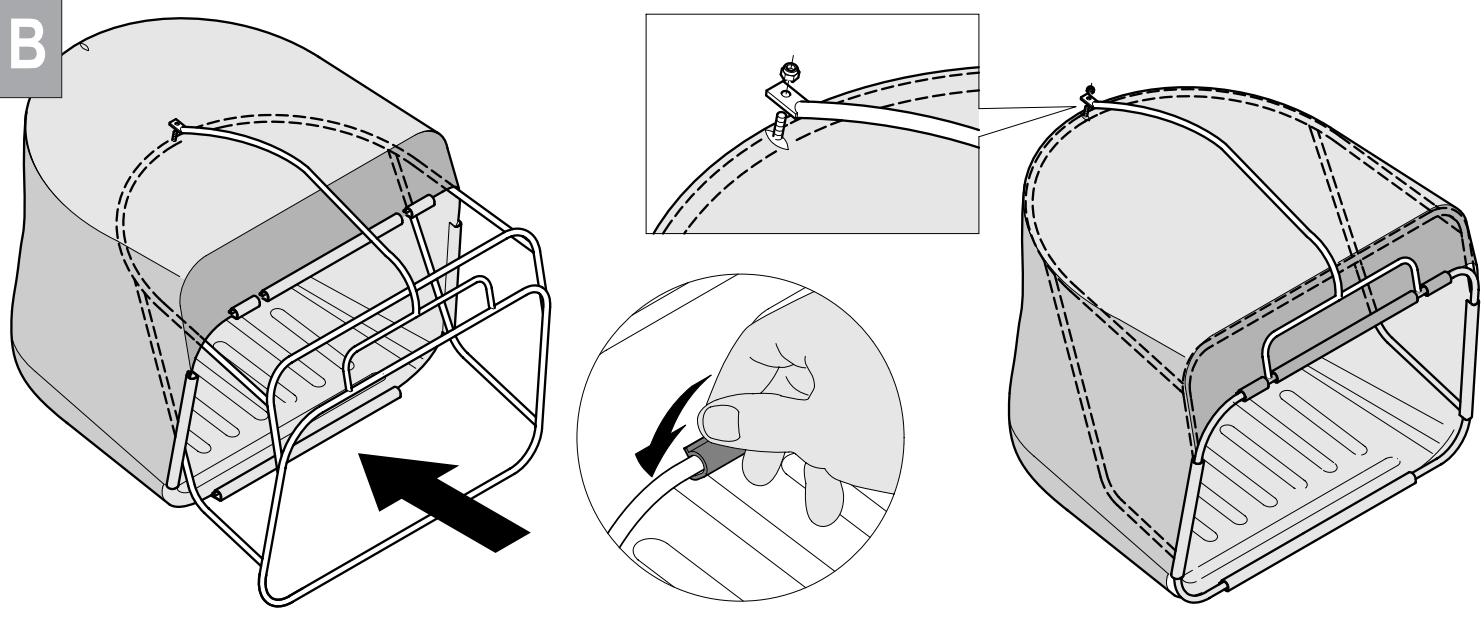 B