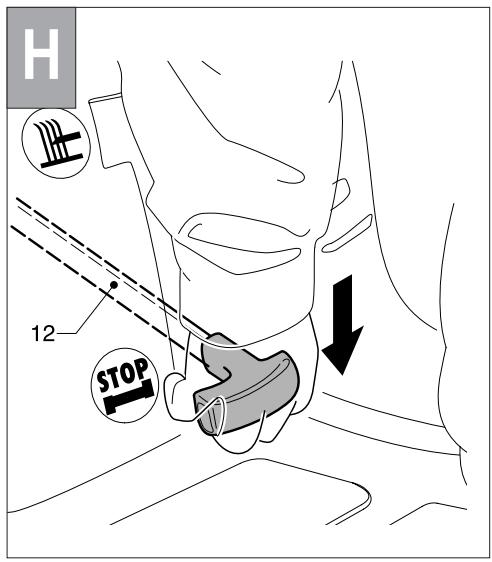 H

12

STOP