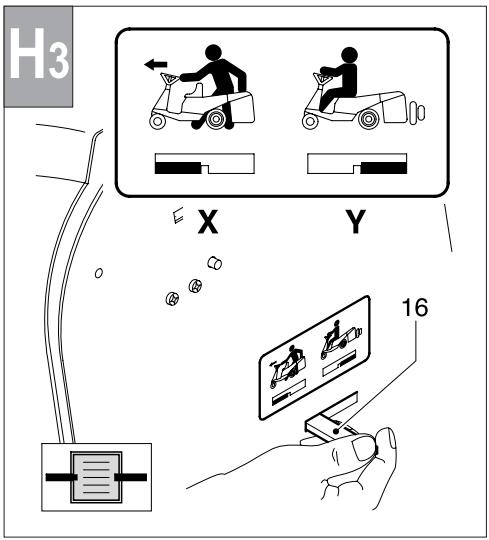 H3

X

Y

16