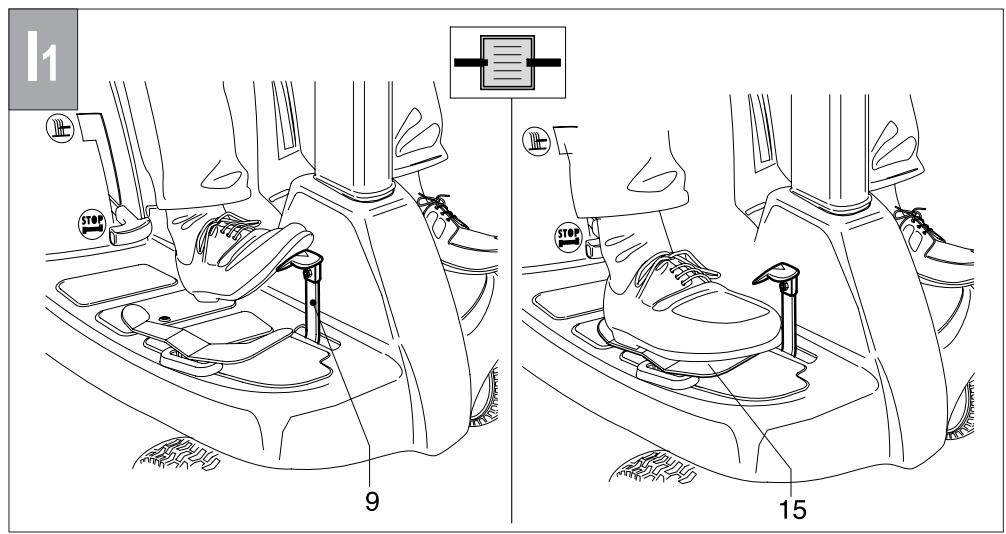 I1

STOP

9

STOP

15