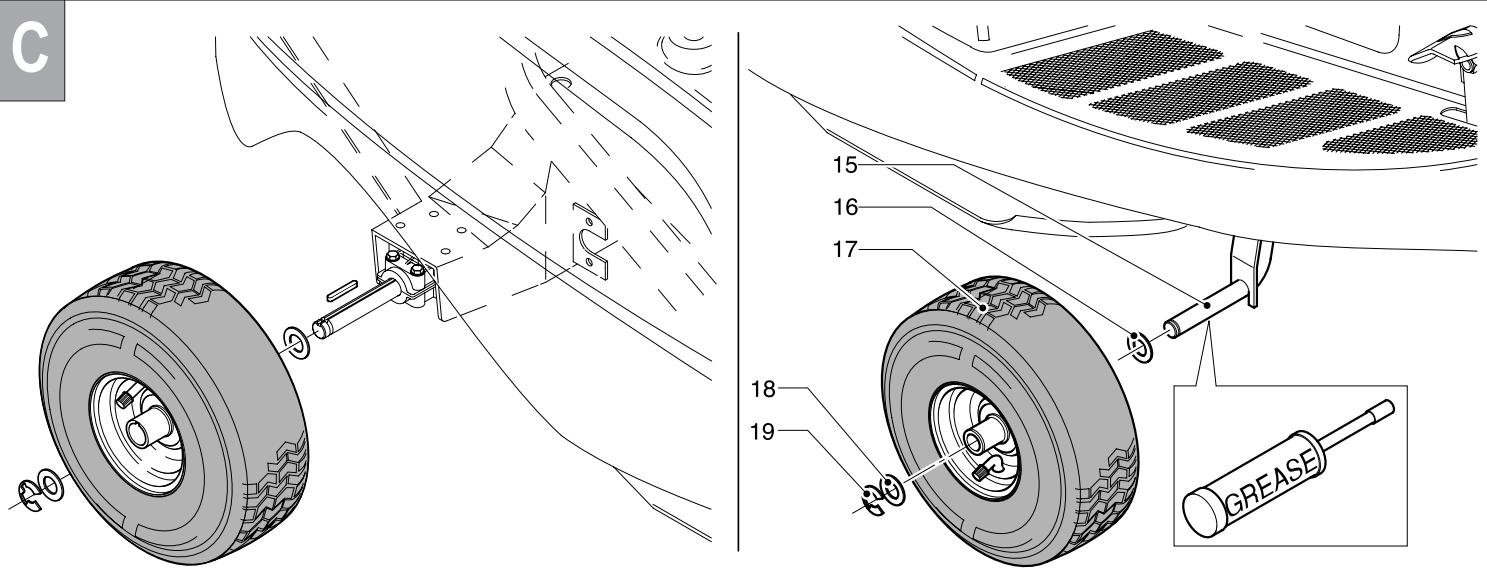 C

15
16
17
18
19

GREASE