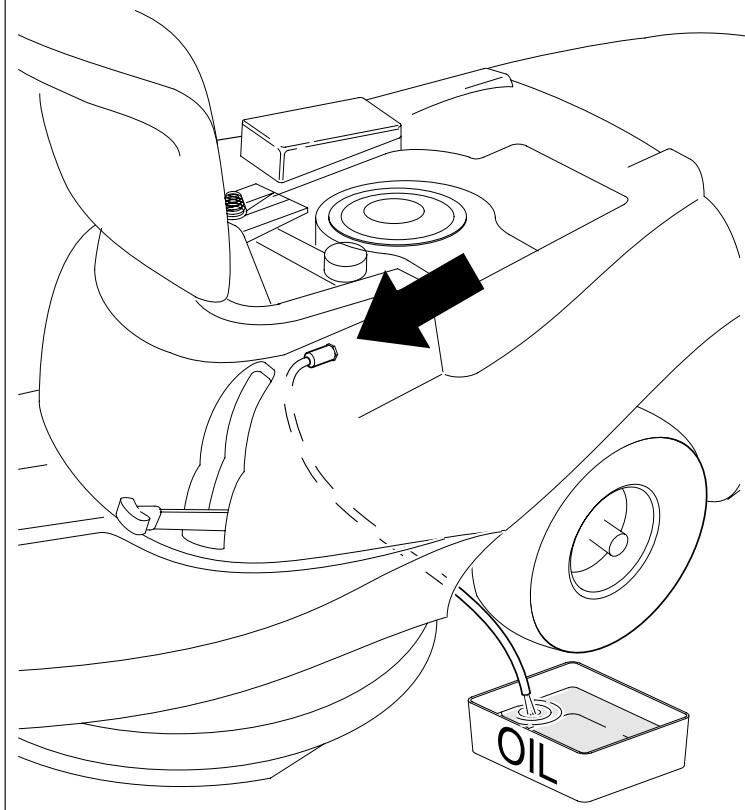 OIL