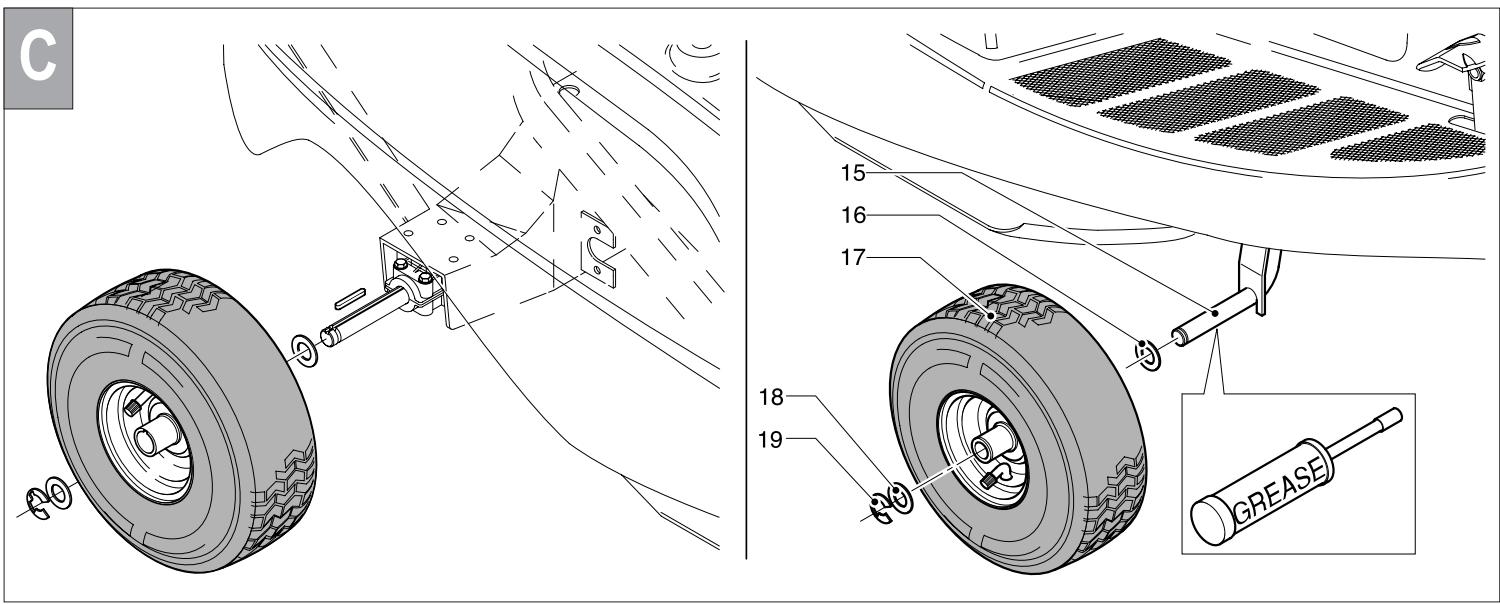 C

15
16
17
18
19

GREASE