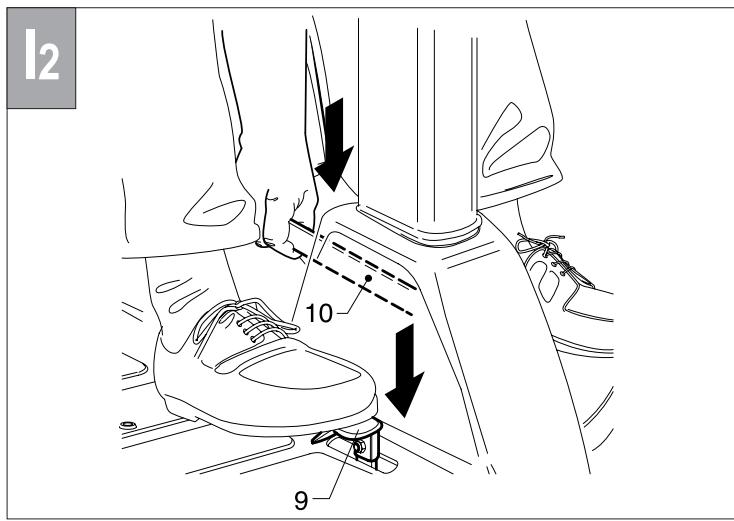 I2

10

9