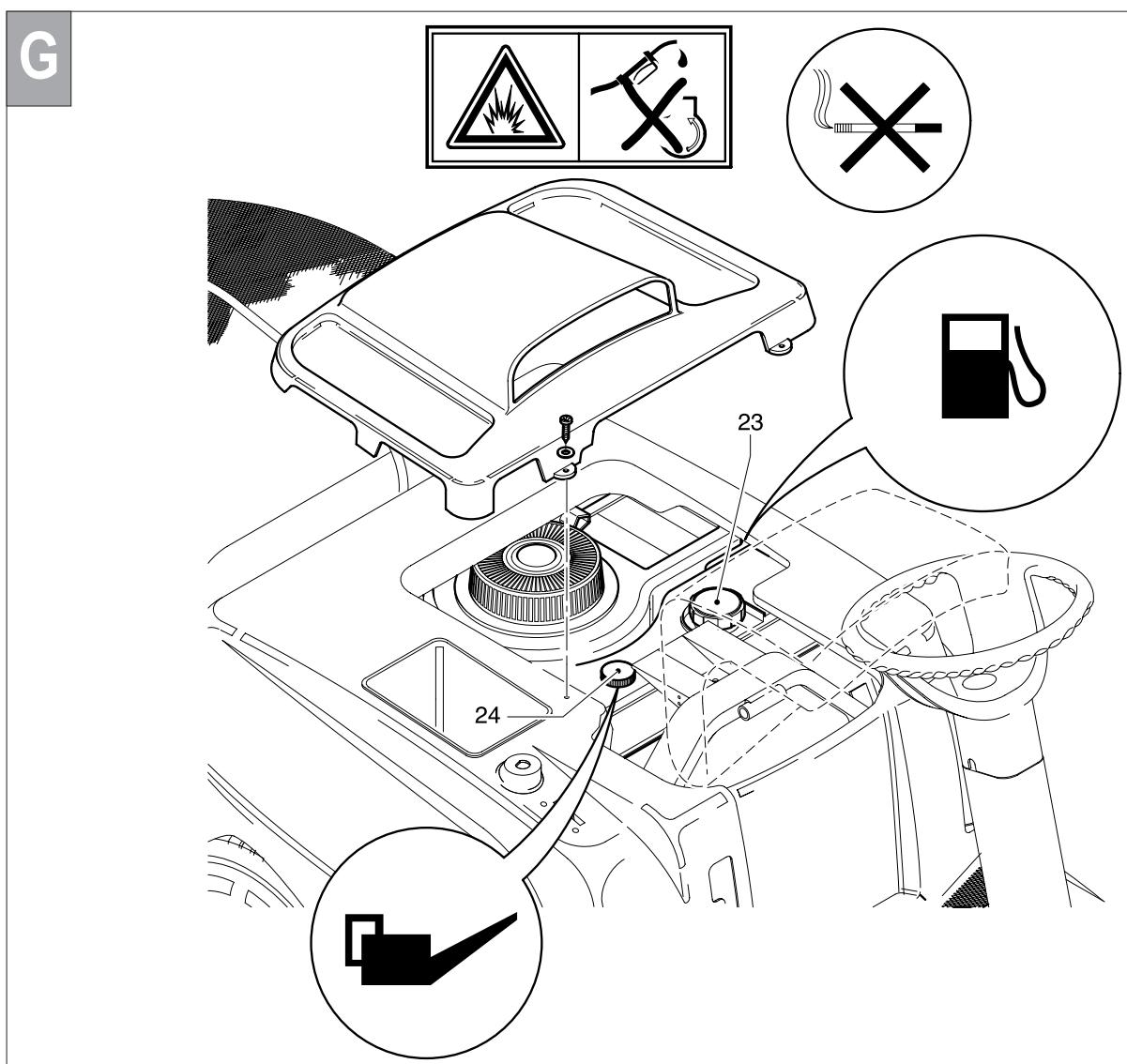 G

23

24