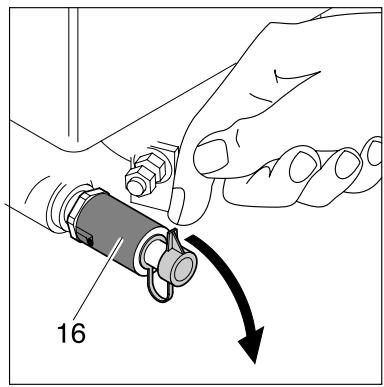 16