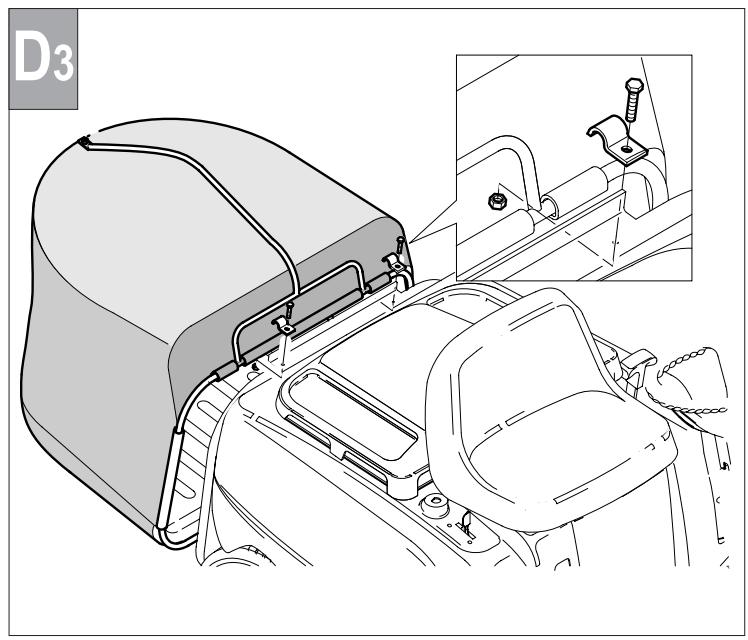 D3