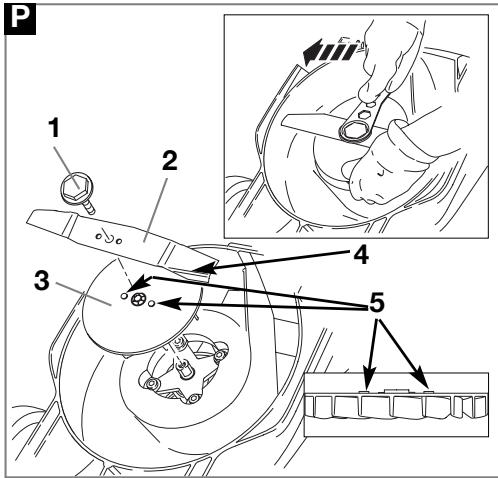 P

1

2

3

4

5