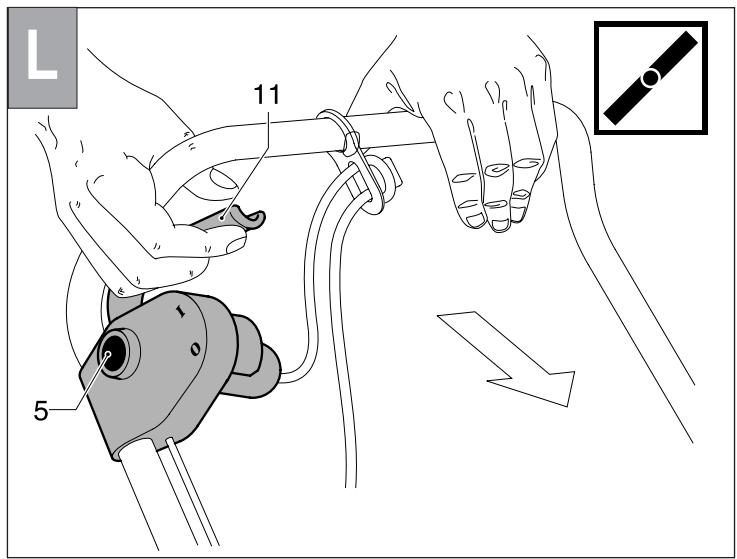 L

11

I

0

5