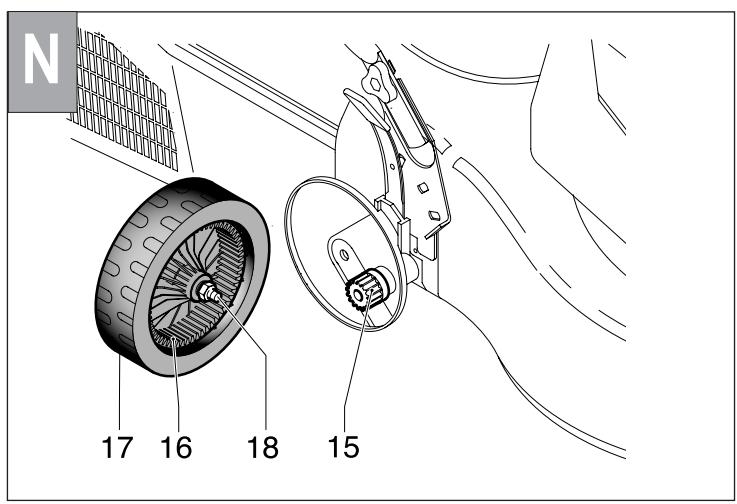 N

17 16 18 15