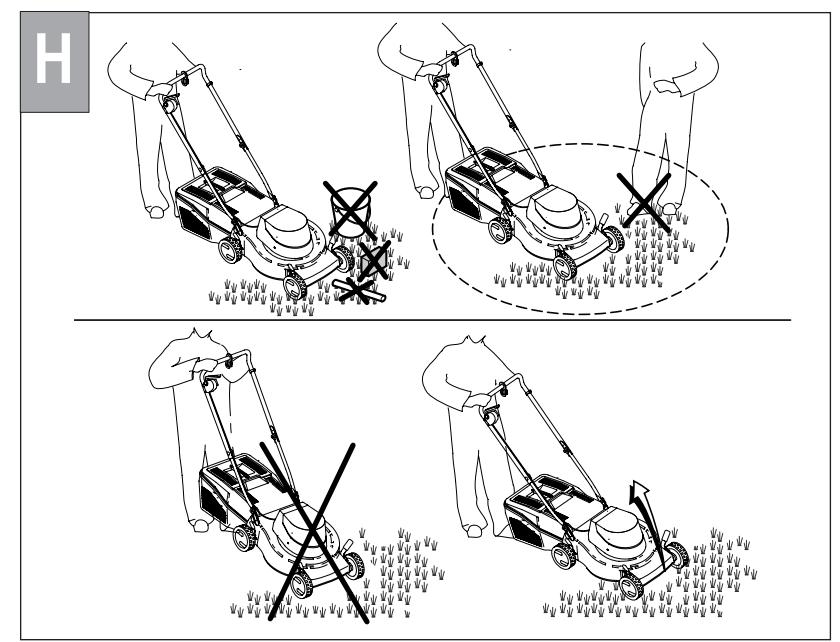 H