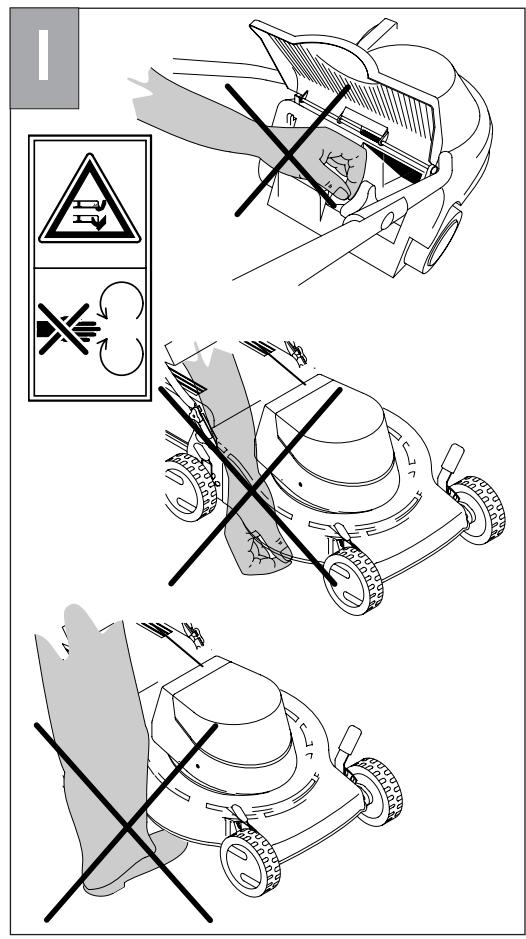 I