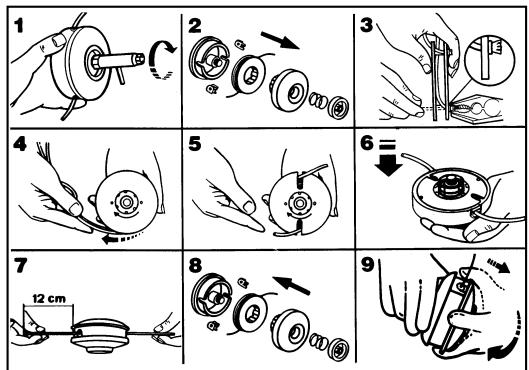 1
2
3
4
5
6
7
12 cm
8
9