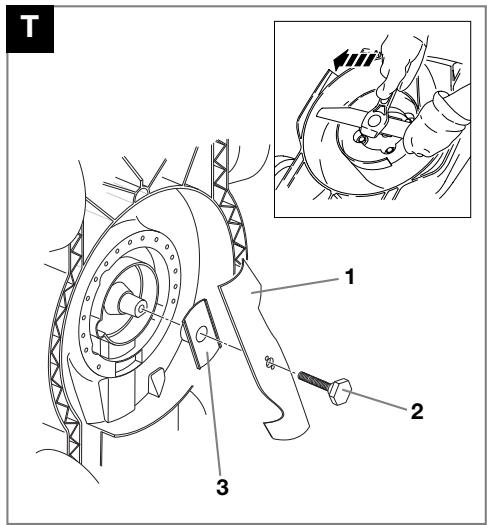 T

1

2

3