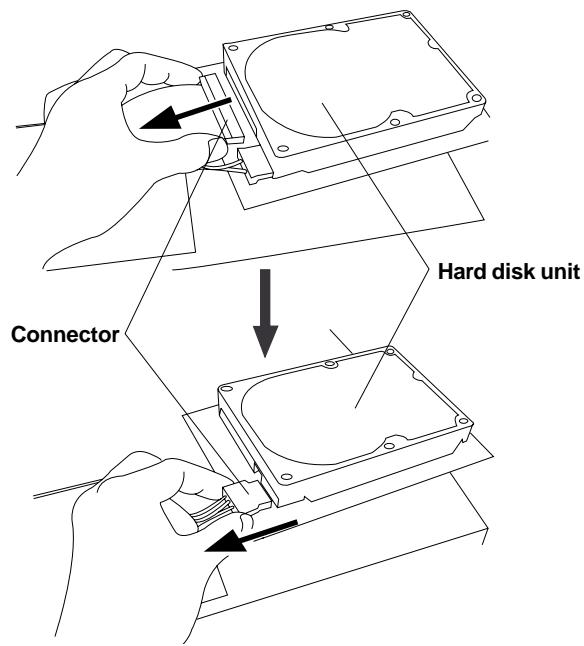 Hard disk unit

Connector