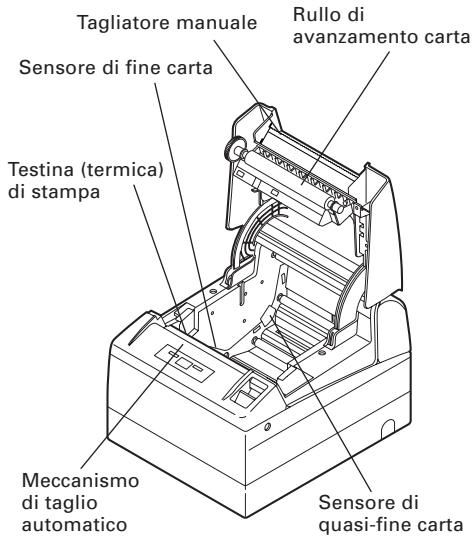 Tagliatore manuale

Rullo di avanzamento carta

Sensore di fine carta

Testina (termica) di stampa

Meccanismo di taglio automatico

Sensore di quasi-fine carta