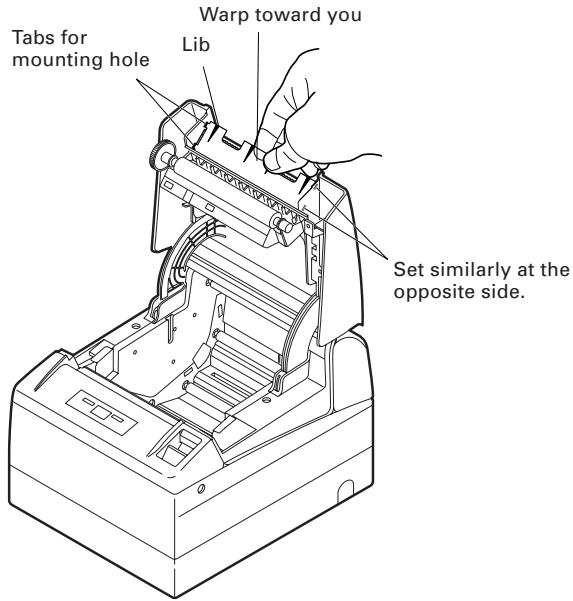 Warp toward you

Tabs for mounting hole

Lib

Set similarly at the opposite side.