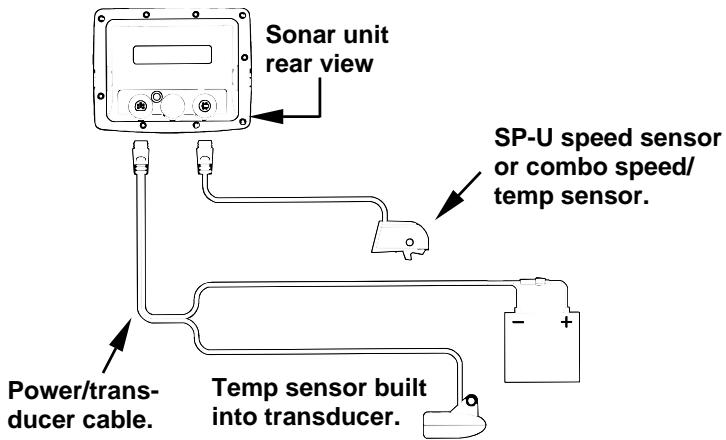 Sonar unit rear view

SP-U speed sensor or combo speed/ temp sensor.

−

+

Power/transducer cable.

Temp sensor built into transducer.