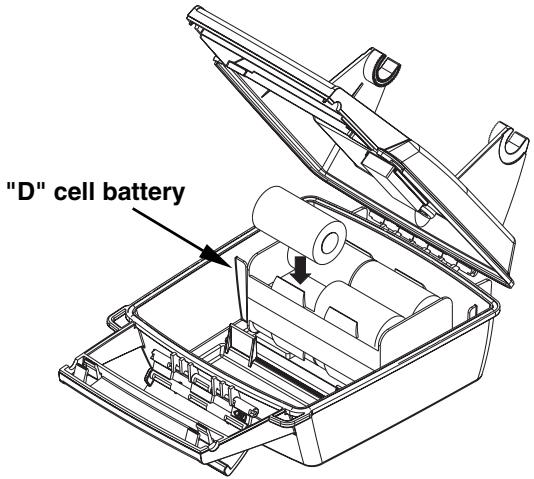 "D" cell battery