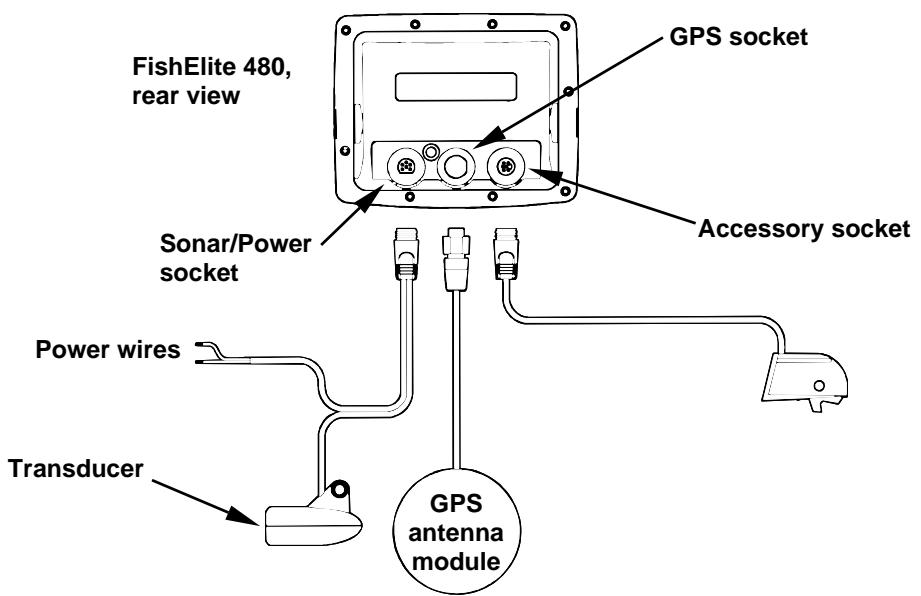 FishElite 480, rear view

GPS socket

Accessory socket

Sonar/Power socket

Power wires

Transducer

GPS antenna module