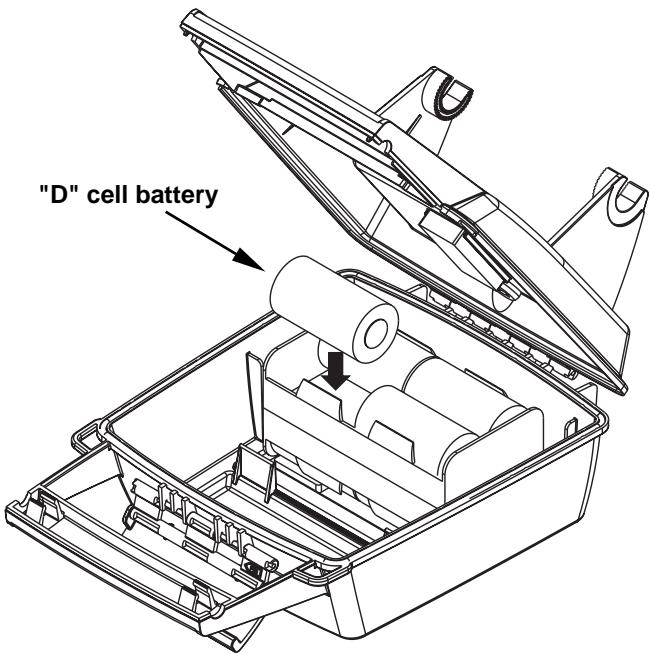 "D" cell battery