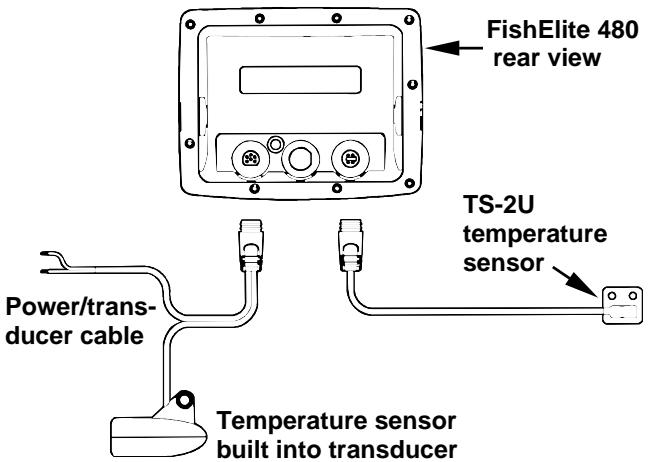 FishElite 480 rear view

TS-2U temperature sensor

Power/transducer cable

Temperature sensor built into transducer