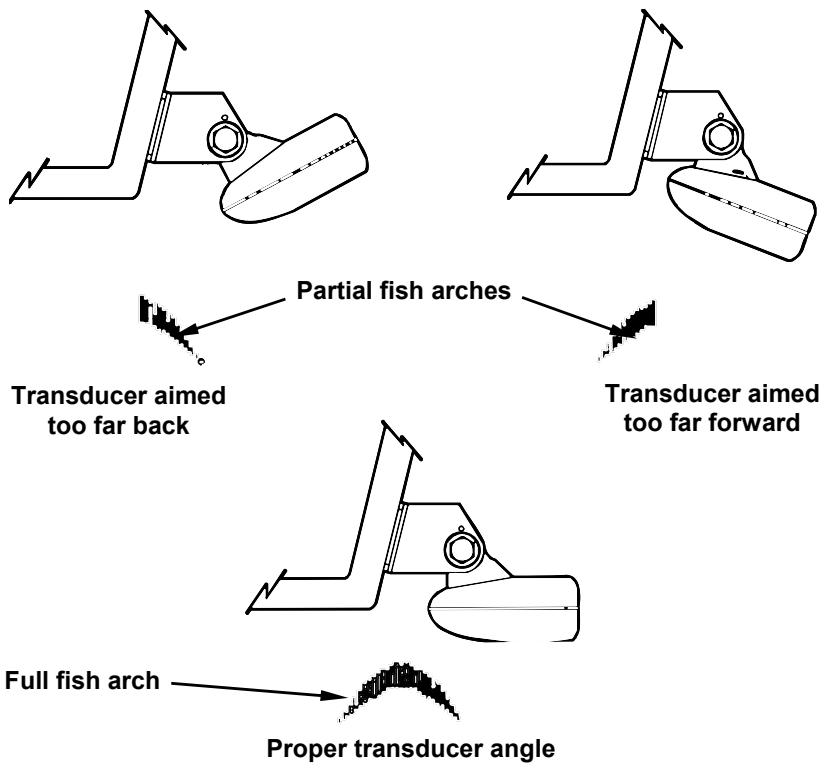 Partial fish arches

Transducer aimed too far back

Transducer aimed too far forward

Full fish arch

Proper transducer angle