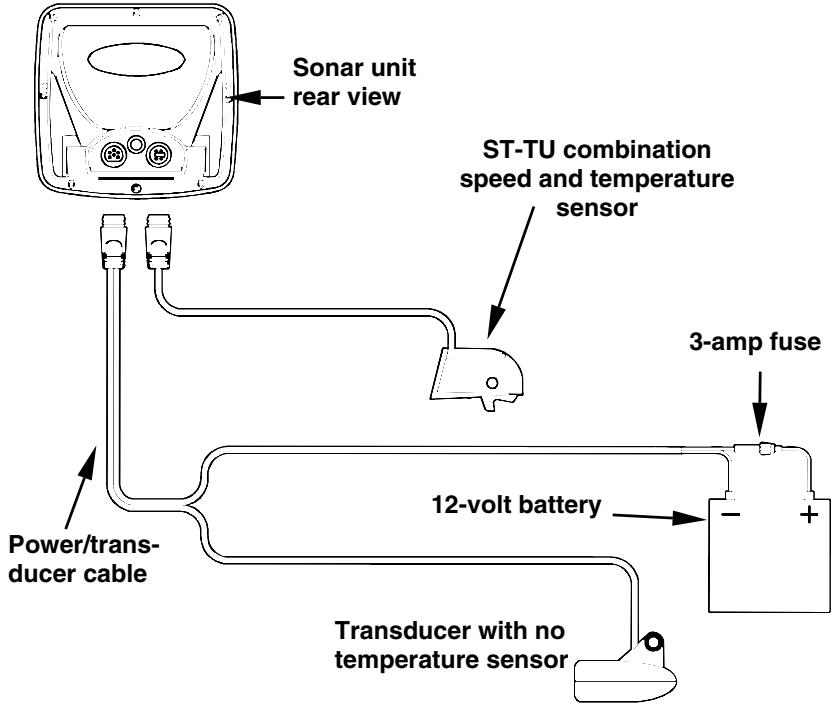 Sonar unit rear view

ST-TU combination speed and temperature sensor

3-amp fuse

12-volt battery

−

+

Power/transducer cable

Transducer with no temperature sensor