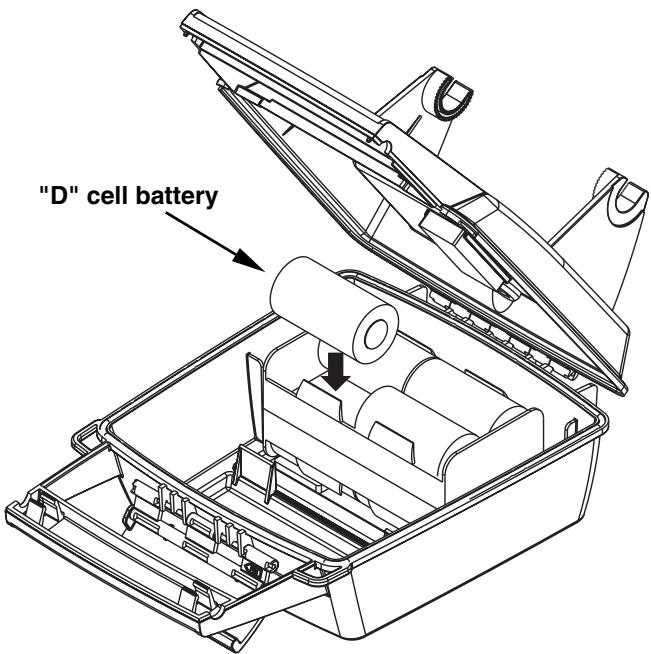 "D" cell battery